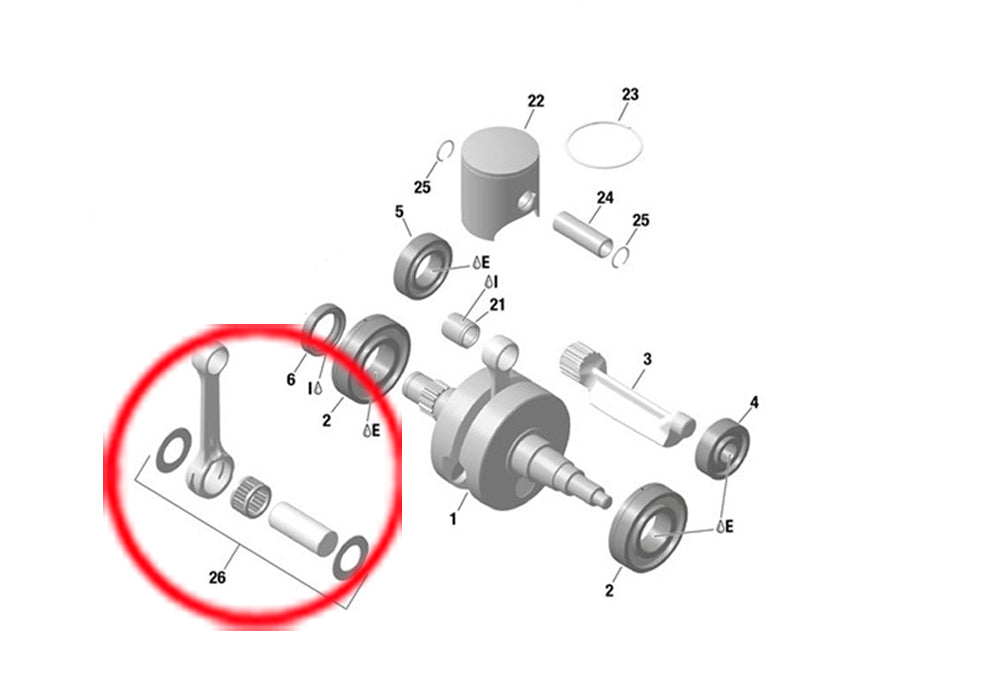 22
23
25
24
25
5
E
I
21
6
I
2
E
3
4
1
E
2
26