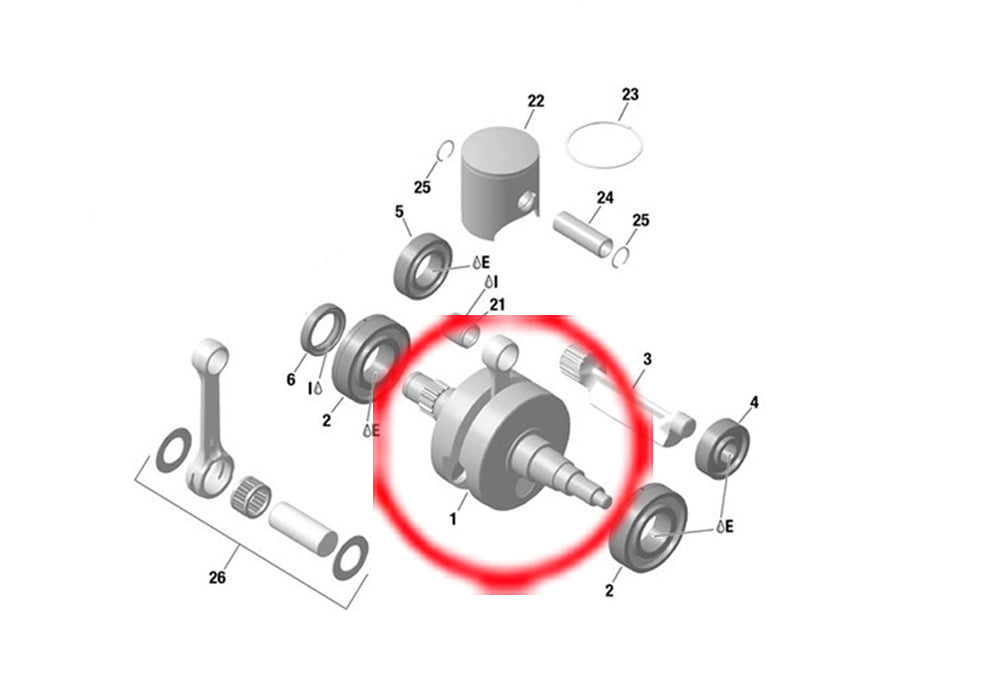 22
23
25
24
25
5
E
I
21
6
I
2
E
3
4
1
E
2
26