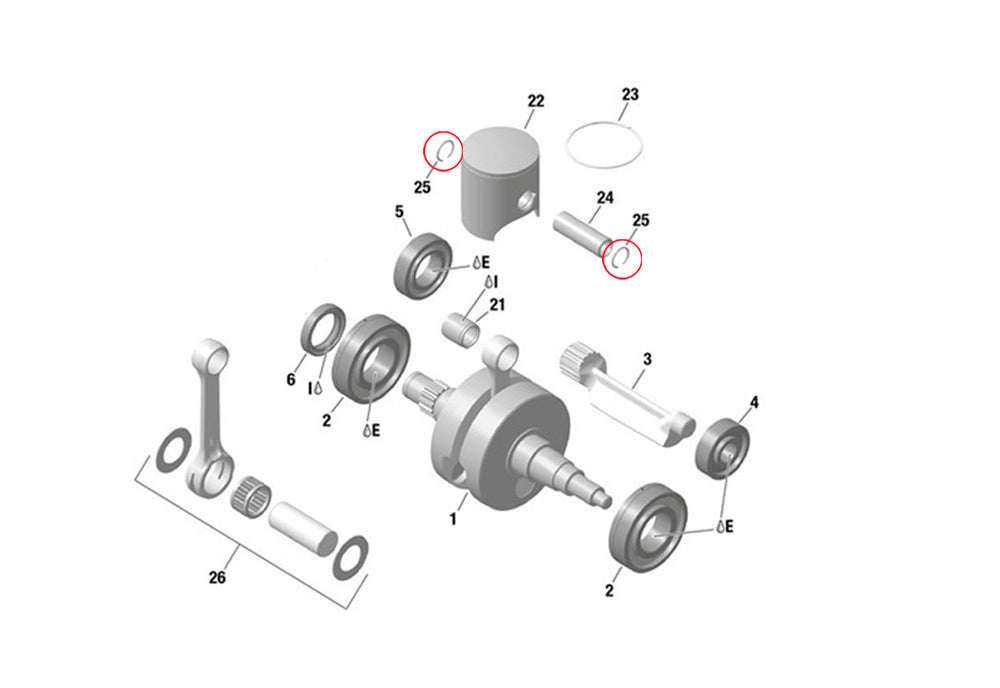 22
23
25
24
25
5
E
I
21
6
I
2
E
3
4
1
E
2
26