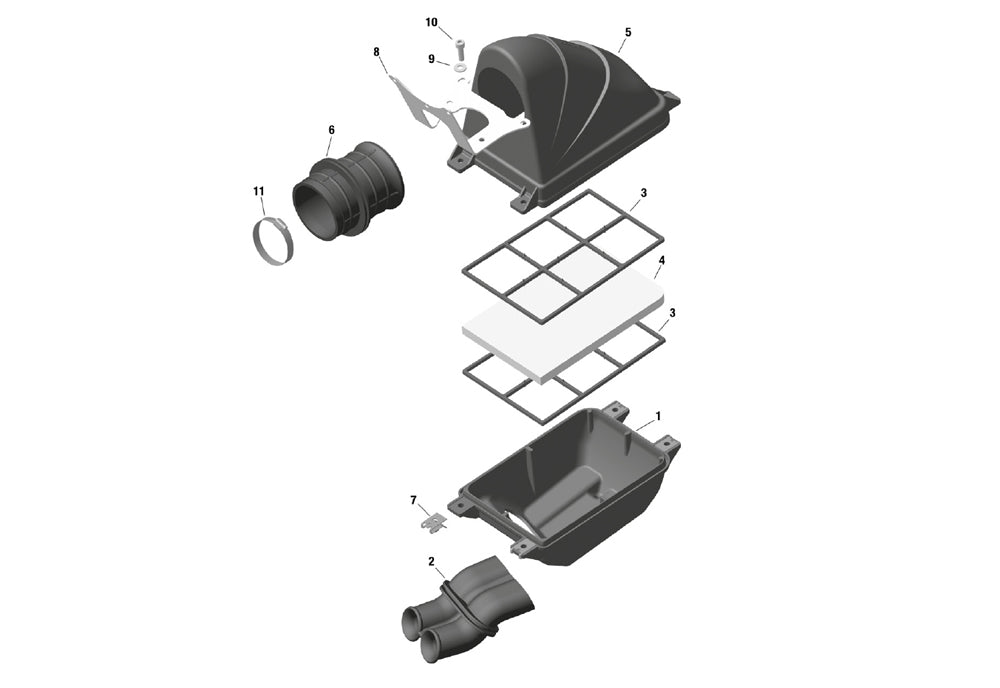 10
5
8
9
6
11
3
4
3
1
7
2